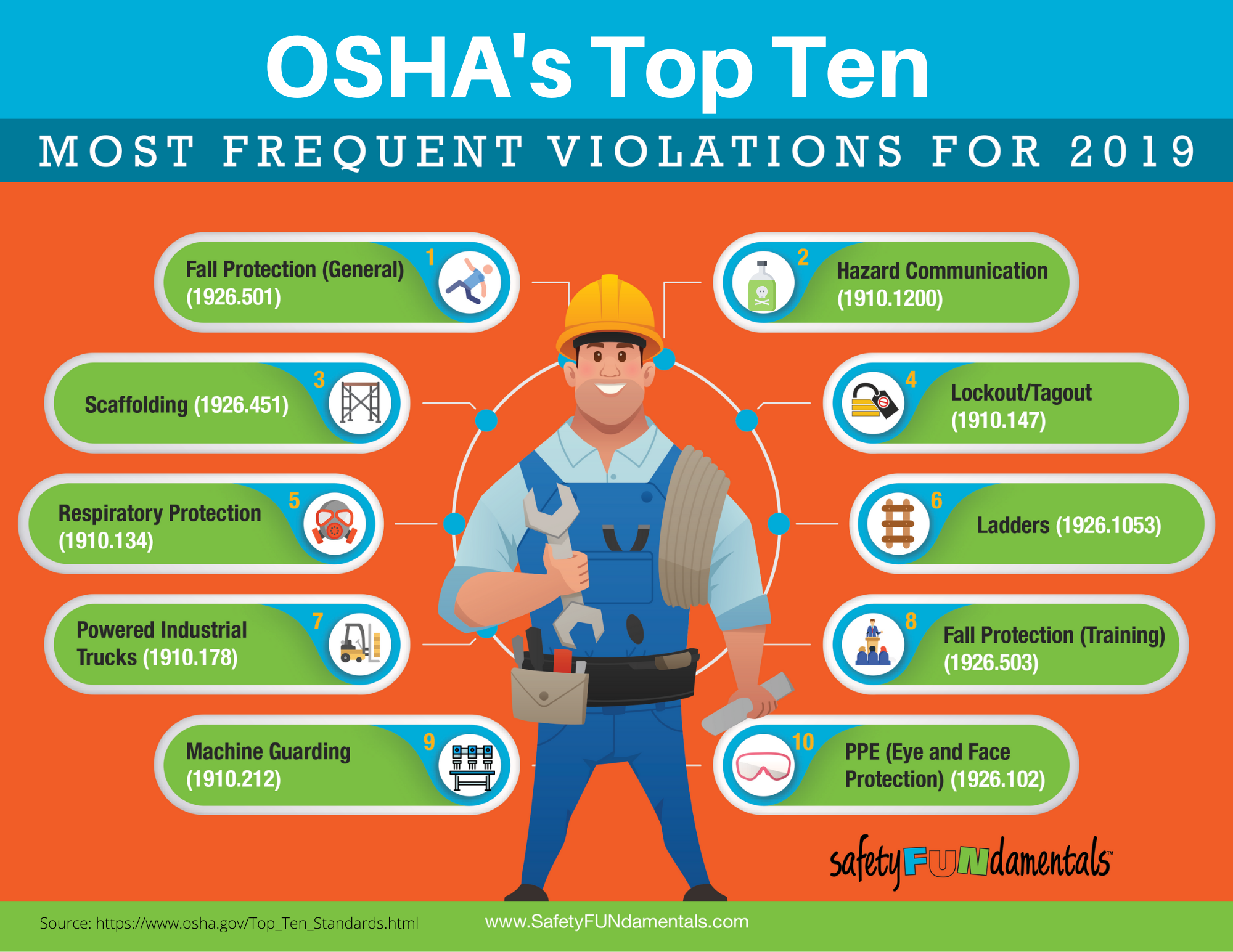 OSHA's Top Ten

MOST FREQUENT VIOLATIONS FOR 2019

1
Fall Protection (General) (1926.501)

2
Hazard Communication (1910.1200)

3
Scaffolding (1926.451)

4
Lockout/Tagout (1910.147)

5
Respiratory Protection (1910.134)

6
Ladders (1926.1053)

7
Powered Industrial Trucks (1910.178)

8
Fall Protection (Training) (1926.503)

9
Machine Guarding (1910.212)

10
PPE (Eye and Face Protection) (1926.102)

safetyFUNdamentals™

Source: https://www.osha.gov/Top_Ten_Standards.html

www.SafetyFUNdamentals.com